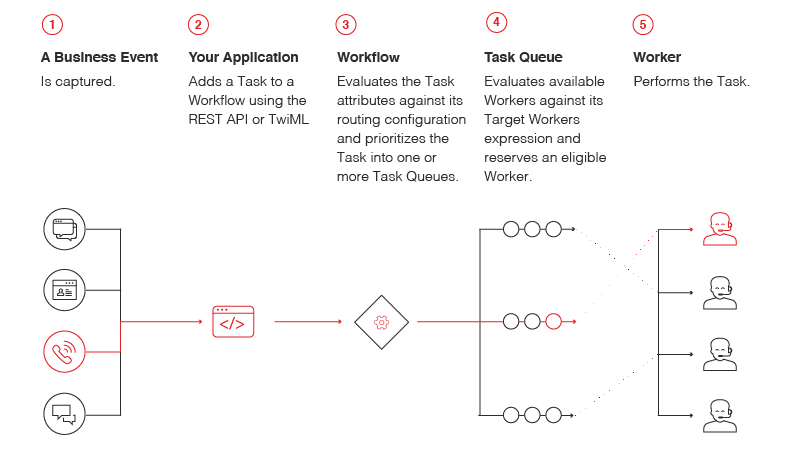 1

A Business Event

Is captured.

2

Your Application

Adds a Task to a Workflow using the REST API or TwiML

3

Workflow

Evaluates the Task attributes against its routing configuration and prioritizes the Task into one or more Task Queues.

4

Task Queue

Evaluates available Workers against its Target Workers expression and reserves an eligible Worker.

5

Worker

Performs the Task.

</>